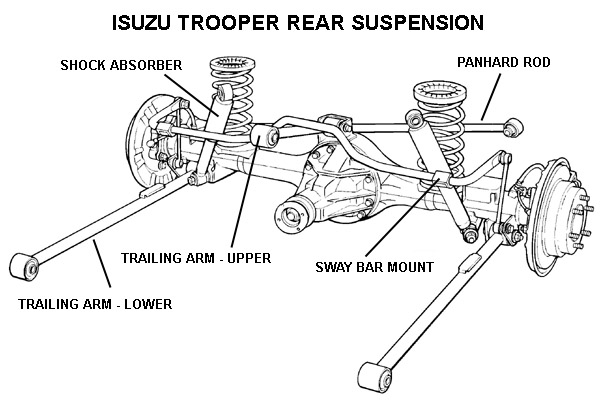 ISUZU TROOPER REAR SUSPENSION

SHOCK ABSORBER

PANHARD ROD

TRAILING ARM - UPPER

SWAY BAR MOUNT

TRAILING ARM - LOWER